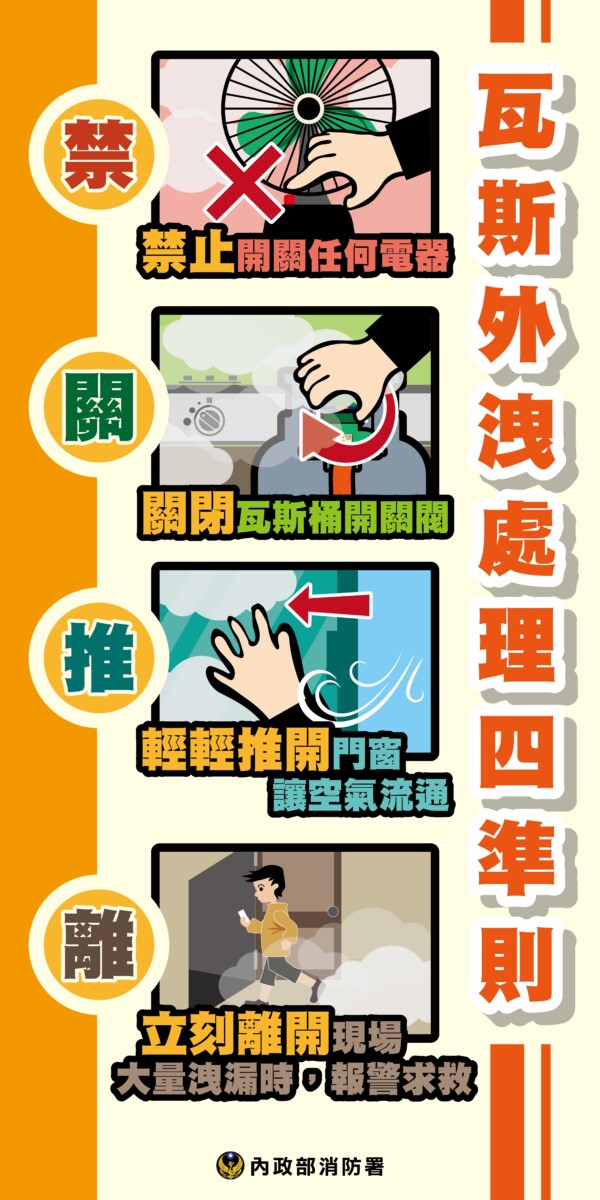 瓦斯外洩處理四準則

禁
禁止開關任何電器

關
關閉瓦斯桶開關閥

推
輕輕推開門窗
讓空氣流通

離
立刻離開現場
大量洩漏時，報警求救

內政部消防署